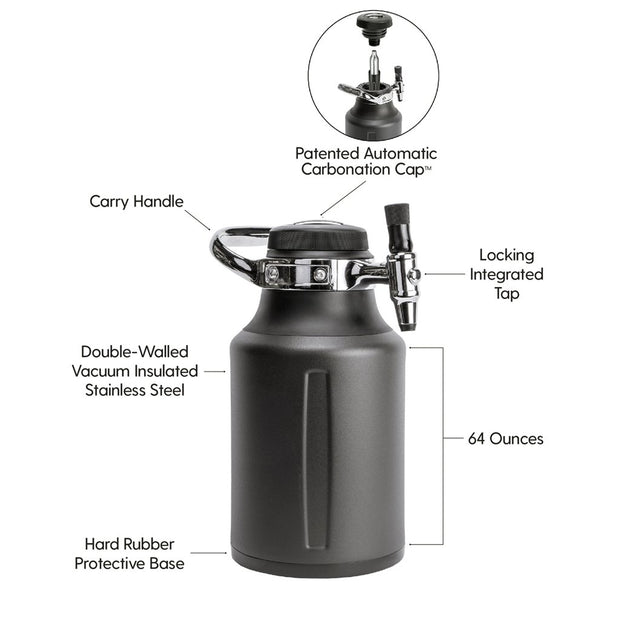 Patented Automatic Carbonation Cap™

Carry Handle

Locking Integrated Tap

Double-Walled Vacuum Insulated Stainless Steel

64 Ounces

Hard Rubber Protective Base